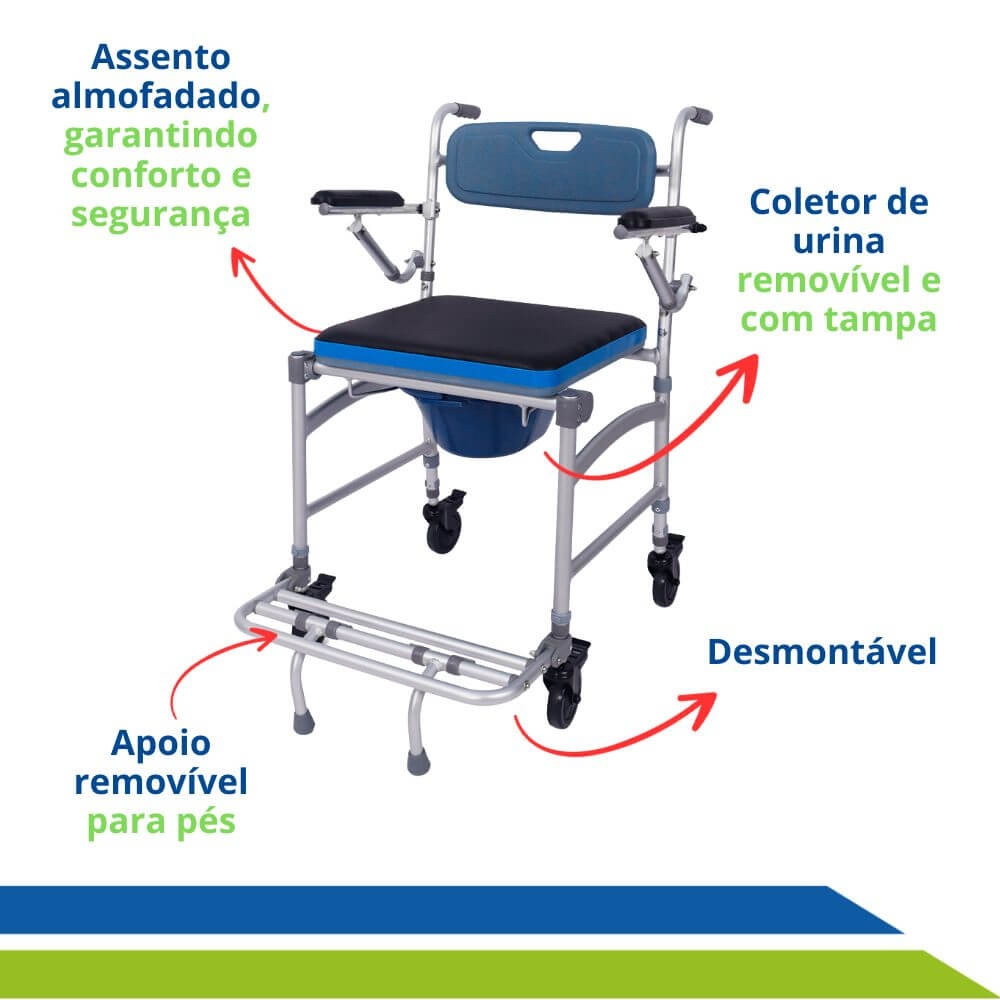 Assento almofadado, garantindo conforto e segurança

Coletor de urina removível e com tampa

Desmontável

Apoio removível para pés