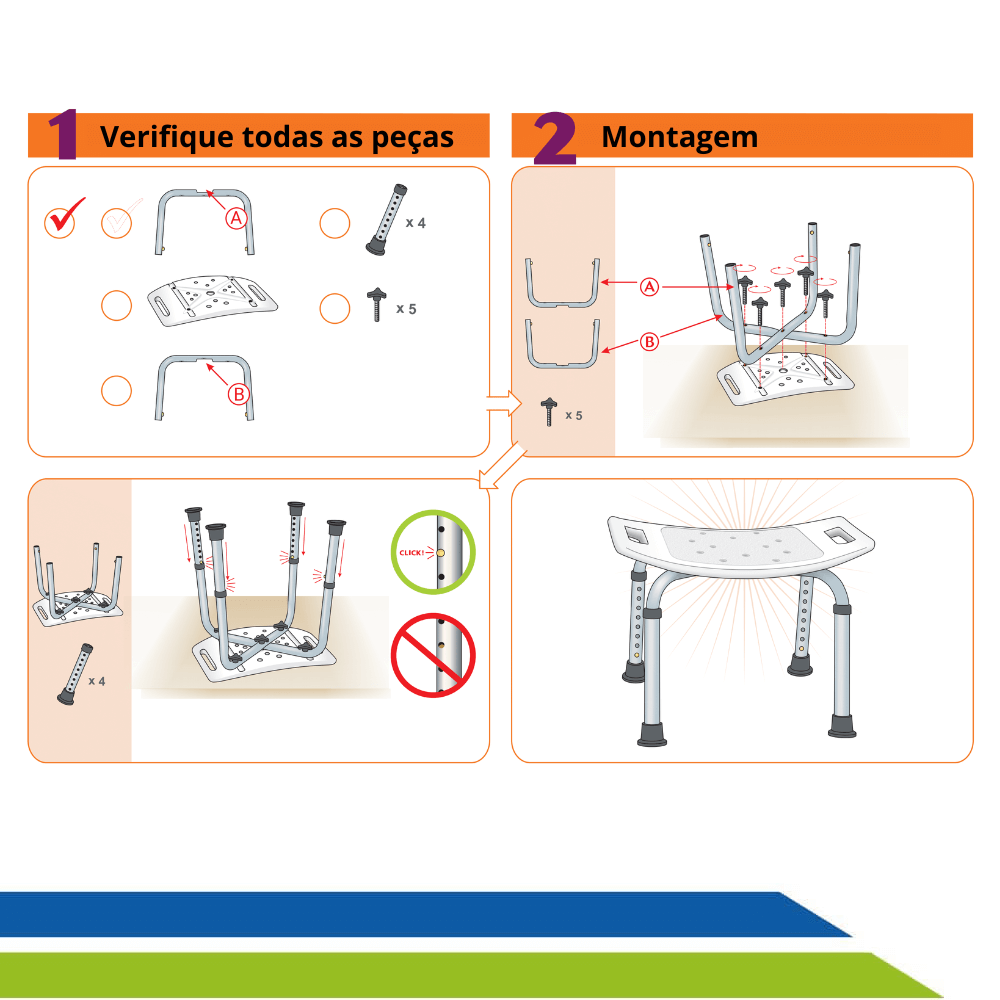 1 Verifique todas as peças

A

x 4

x 5

B

2 Montagem

A

B

x 5

x 4

CLICK!